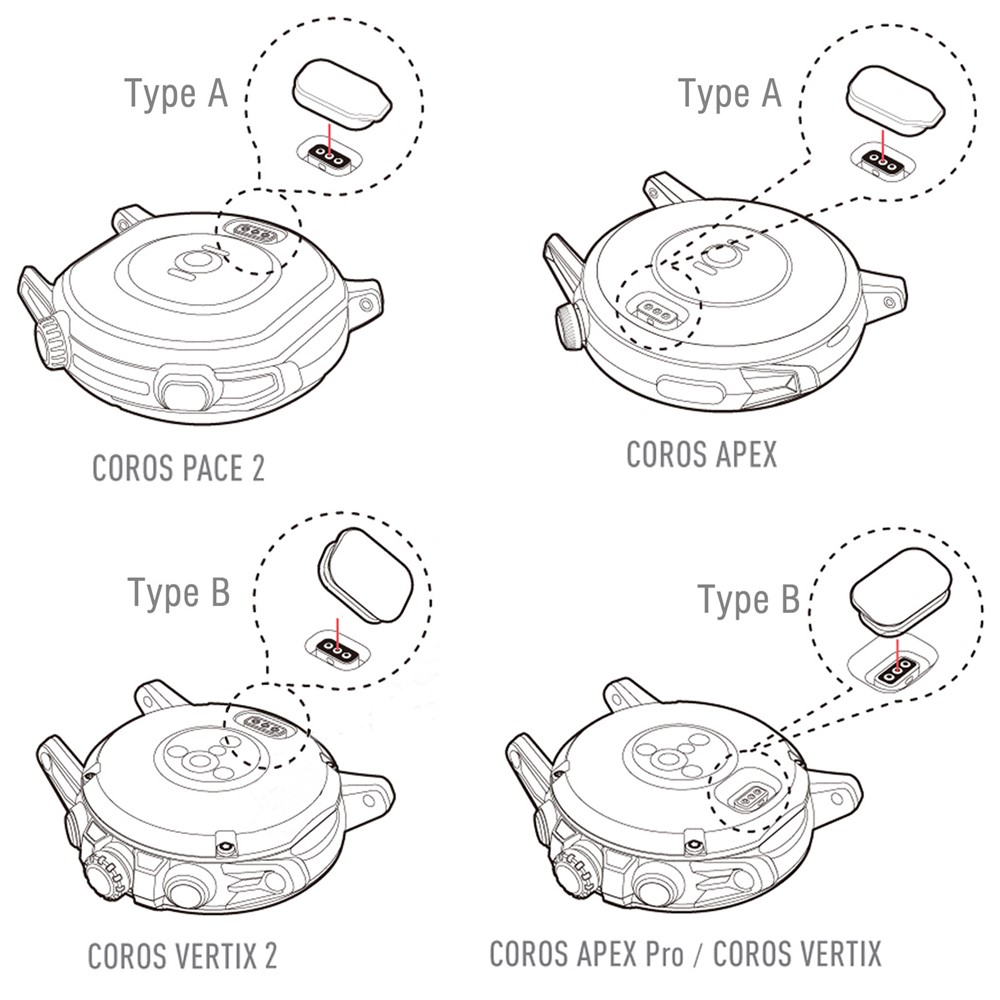 Type A

COROS PACE 2

Type A

COROS APEX

Type B

COROS VERTIX 2

Type B

COROS APEX Pro / COROS VERTIX